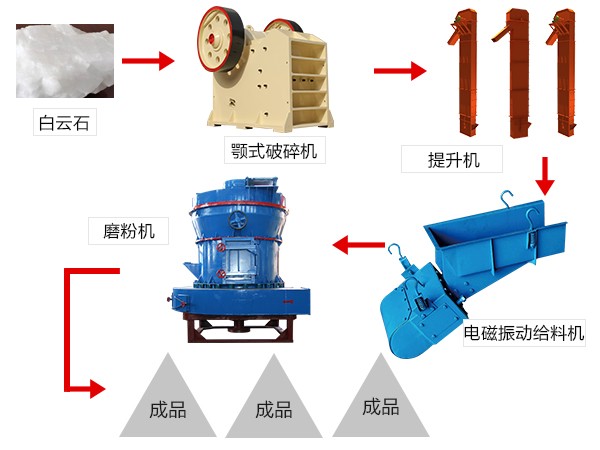 白云石

颚式破碎机

提升机

电磁振动给料机

磨粉机

成品

成品

成品